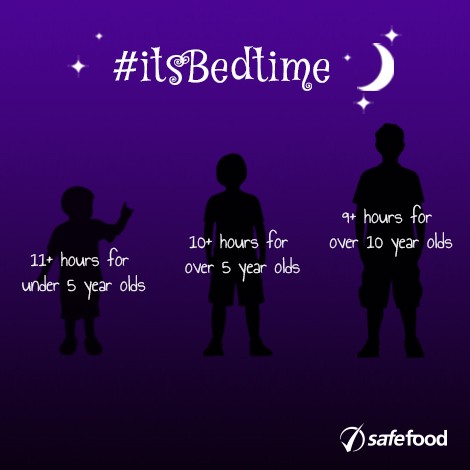 #itsBedtime

11+ hours for under 5 year olds

10+ hours for over 5 year olds

9+ hours for over 10 year olds

safefood